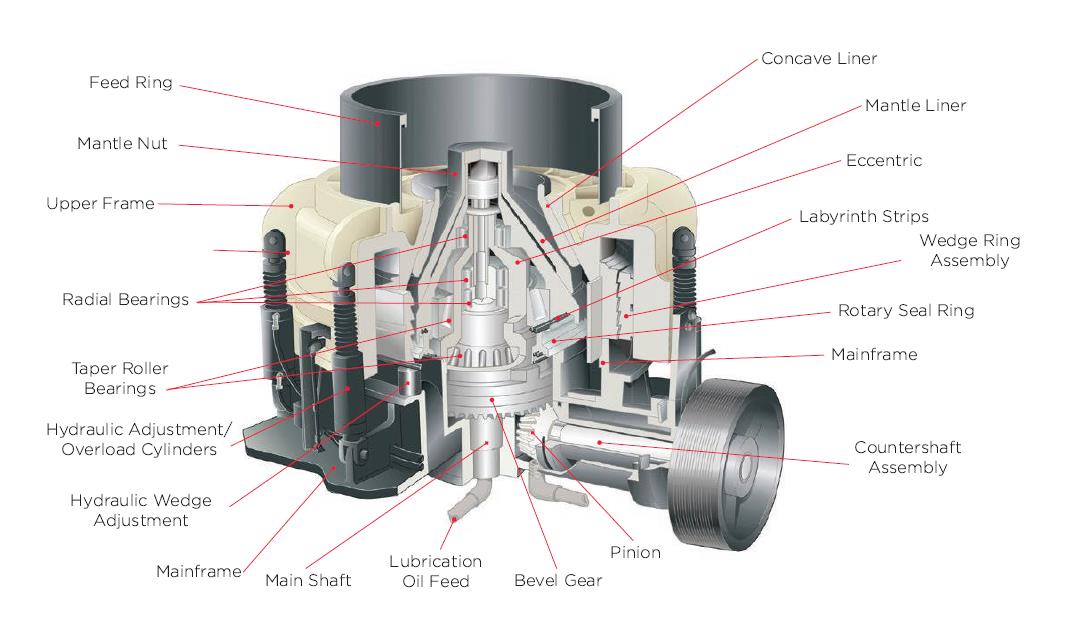 Feed Ring
Mantle Nut
Upper Frame
Radial Bearings
Taper Roller Bearings
Hydraulic Adjustment/ Overload Cylinders
Hydraulic Wedge Adjustment
Mainframe
Main Shaft
Lubrication Oil Feed
Bevel Gear
Pinion
Concave Liner
Mantle Liner
Eccentric
Labyrinth Strips
Wedge Ring Assembly
Rotary Seal Ring
Mainframe
Countershaft Assembly